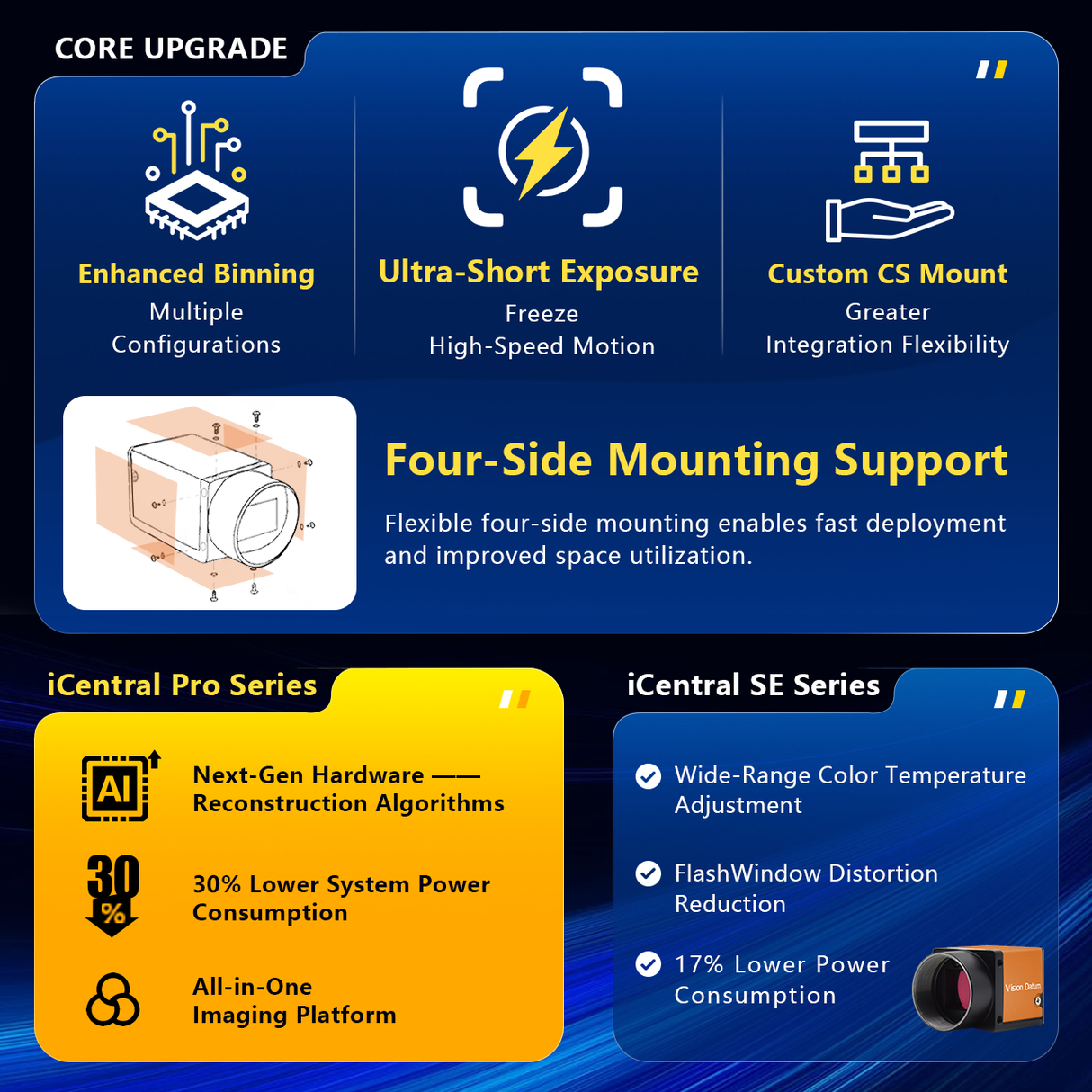 CORE UPGRADE

Enhanced Binning
Multiple Configurations

Ultra-Short Exposure
Freeze High-Speed Motion

Custom CS Mount
Greater Integration Flexibility

Four-Side Mounting Support

Flexible four-side mounting enables fast deployment and improved space utilization.

iCentral Pro Series

AI

Next-Gen Hardware —— Reconstruction Algorithms

30 %

30% Lower System Power Consumption

All-in-One Imaging Platform

iCentral SE Series

Wide-Range Color Temperature Adjustment

FlashWindow Distortion Reduction

17% Lower Power Consumption

Vision Datum