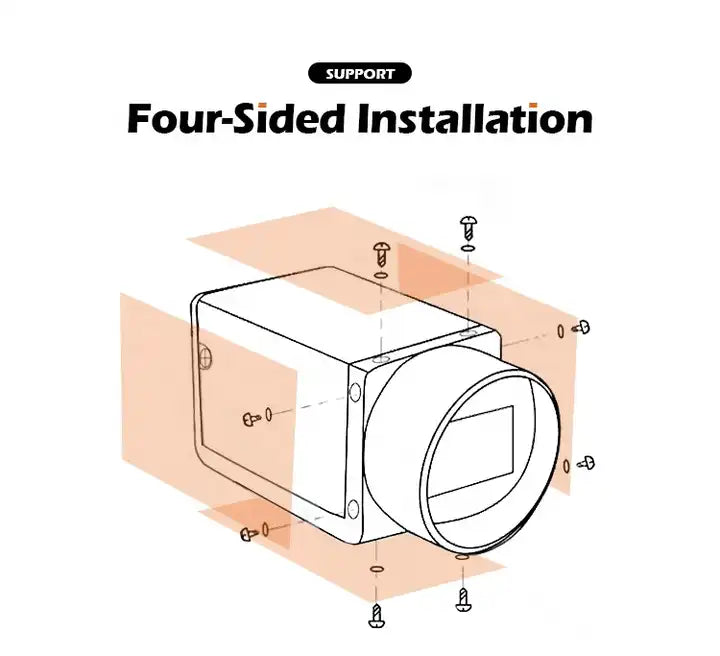 SUPPORT

Four-Sided Installation